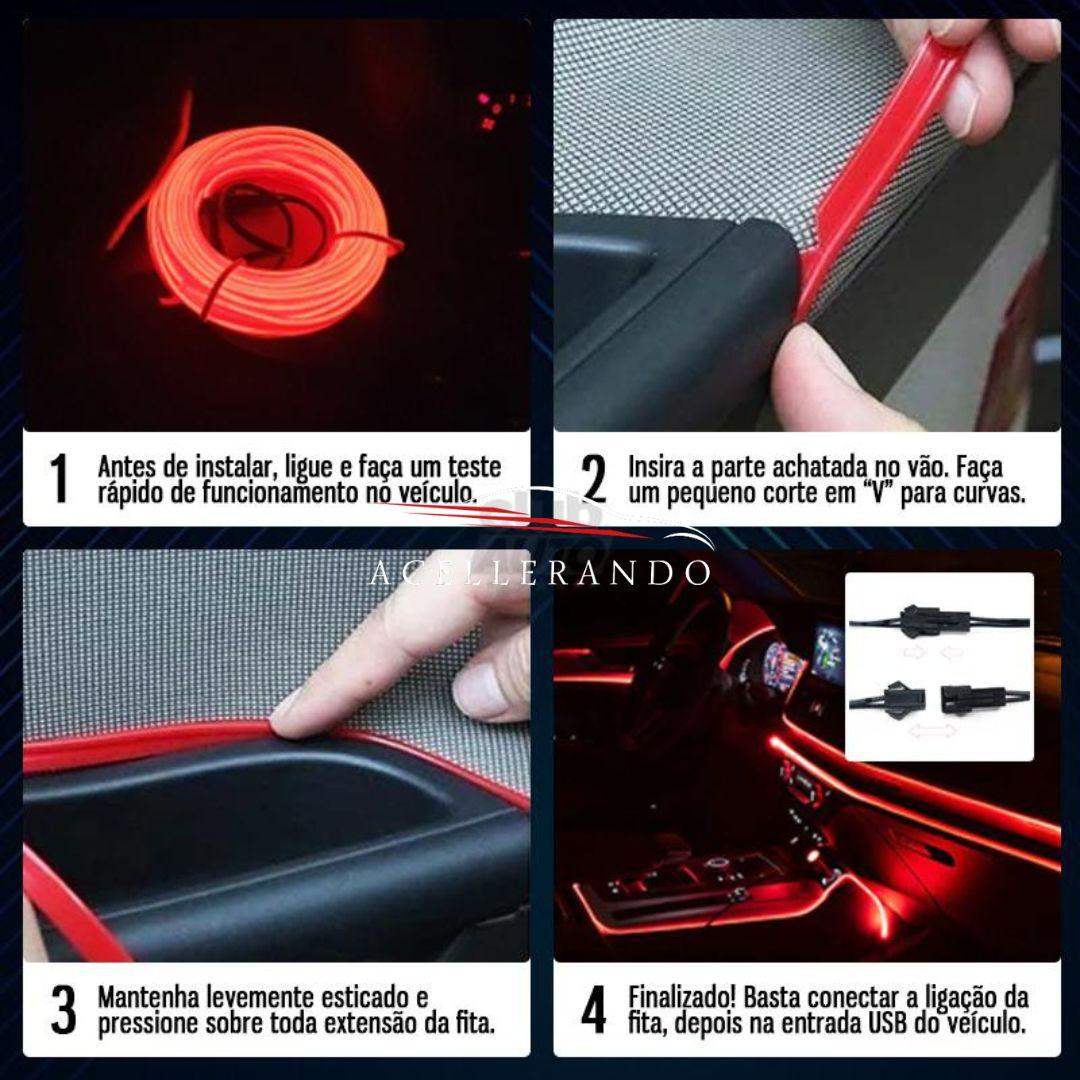 1 Antes de instalar, ligue e faça um teste rápido de funcionamento no veículo.

2 Insira a parte achatada no vão. Faça um pequeno corte em "V" para curvas.

ACELLERANDO

3 Mantenha levemente esticado e pressione sobre toda extensão da fita.

4 Finalizado! Basta conectar a ligação da fita, depois na entrada USB do veículo.